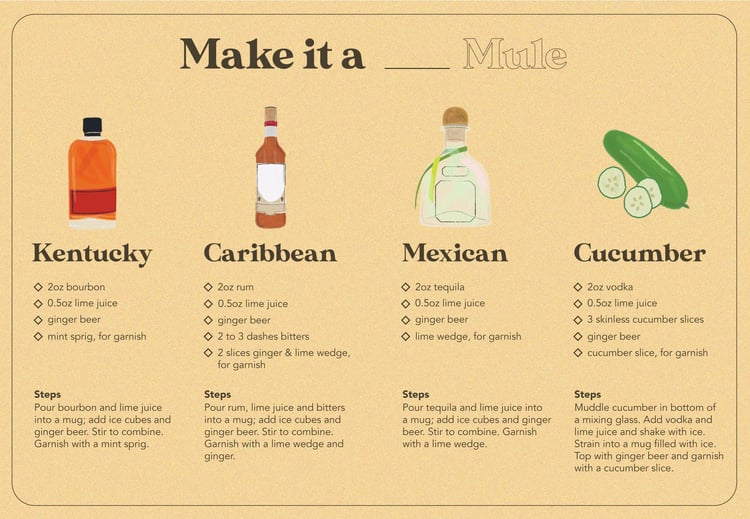 Make it a ____ Mule

Kentucky

◇ 2oz bourbon
◇ 0.5oz lime juice
◇ ginger beer
◇ mint sprig, for garnish

Steps
Pour bourbon and lime juice into a mug; add ice cubes and ginger beer. Stir to combine. Garnish with a mint sprig.

Caribbean

◇ 2oz rum
◇ 0.5oz lime juice
◇ ginger beer
◇ 2 to 3 dashes bitters
◇ 2 slices ginger & lime wedge, for garnish

Steps
Pour rum, lime juice and bitters into a mug; add ice cubes and ginger beer. Stir to combine. Garnish with a lime wedge and ginger.

Mexican

◇ 2oz tequila
◇ 0.5oz lime juice
◇ ginger beer
◇ lime wedge, for garnish

Steps
Pour tequila and lime juice into a mug; add ice cubes and ginger beer. Stir to combine. Garnish with a lime wedge.

Cucumber

◇ 2oz vodka
◇ 0.5oz lime juice
◇ 3 skinless cucumber slices
◇ ginger beer
◇ cucumber slice, for garnish

Steps
Muddle cucumber in bottom of a mixing glass. Add vodka and lime juice and shake with ice. Strain into a mug filled with ice. Top with ginger beer and garnish with a cucumber slice.