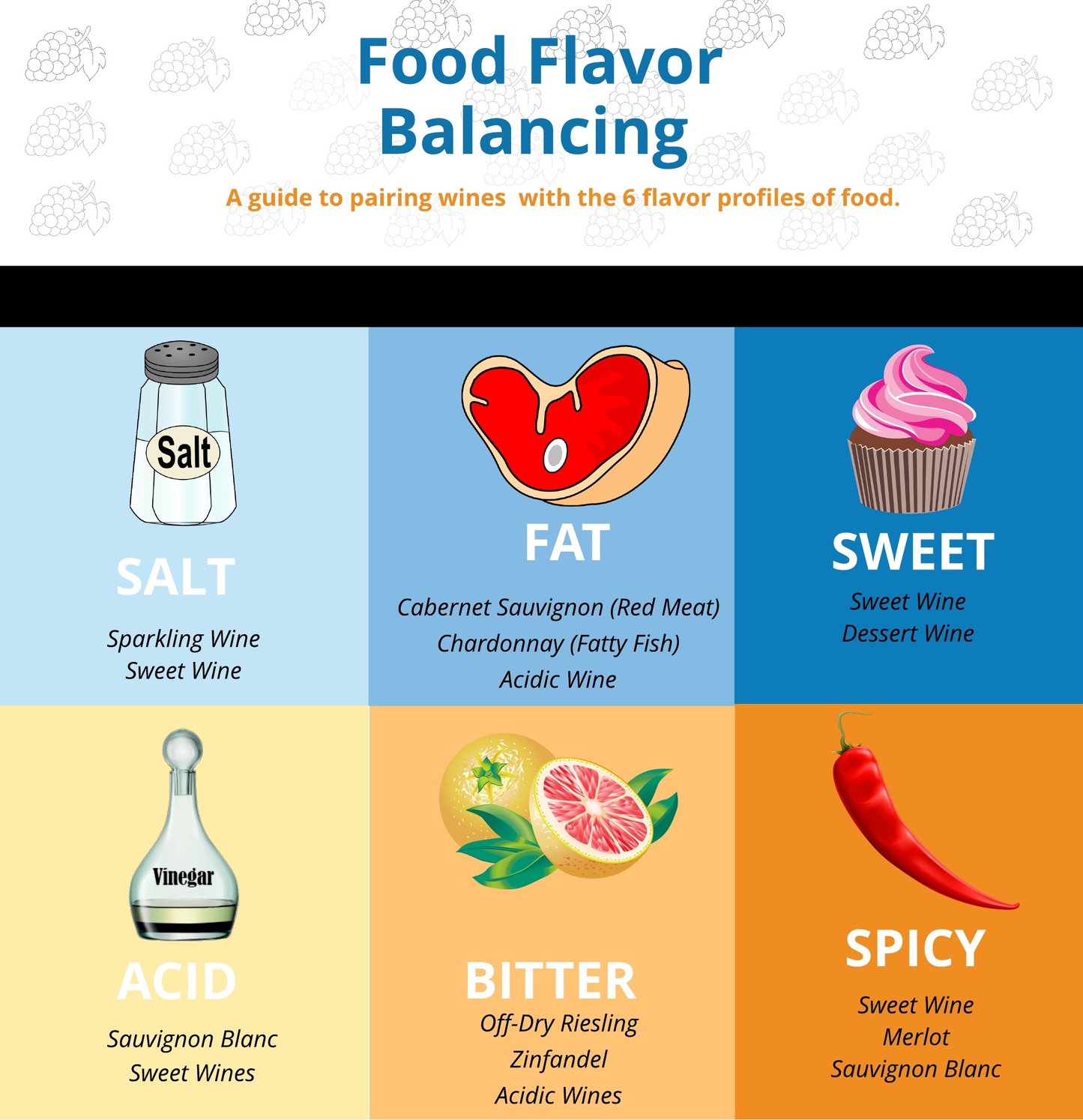 Food Flavor Balancing

A guide to pairing wines  with the 6 flavor profiles of food.

Salt

SALT

Sparkling Wine
Sweet Wine

FAT

Cabernet Sauvignon (Red Meat)
Chardonnay (Fatty Fish)
Acidic Wine

SWEET

Sweet Wine
Dessert Wine

Vinegar

ACID

Sauvignon Blanc
Sweet Wines

BITTER

Off-Dry Riesling
Zinfandel
Acidic Wines

SPICY

Sweet Wine
Merlot
Sauvignon Blanc